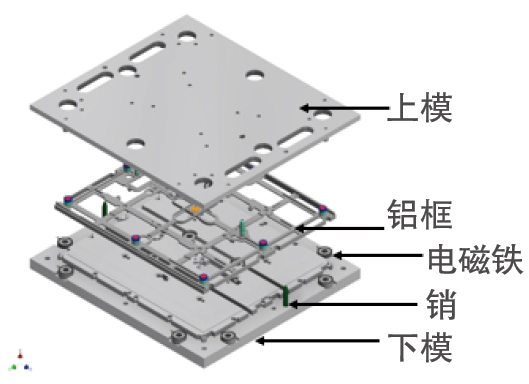 上模
铝框
电磁铁
销
下模